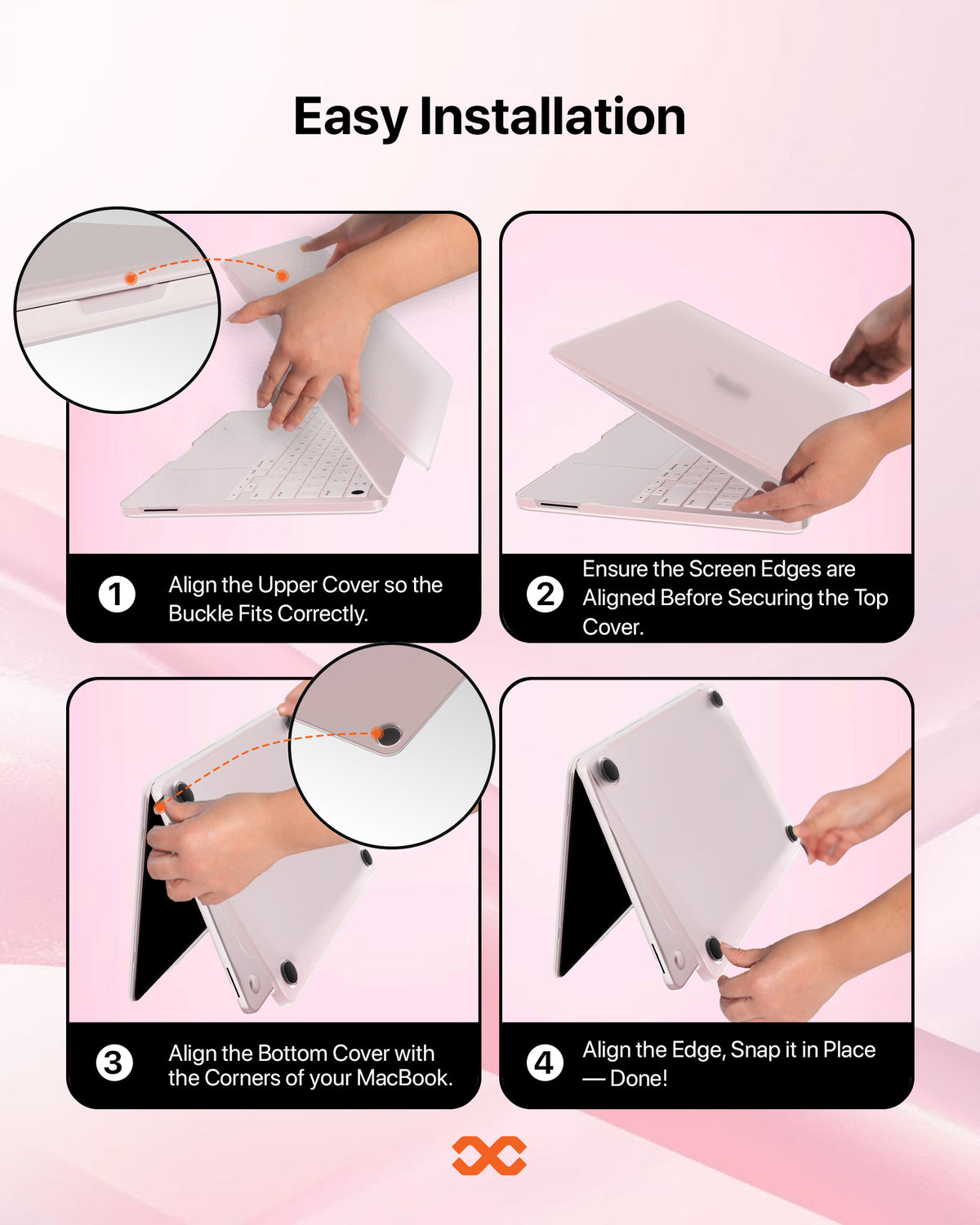 Easy Installation

1 Align the Upper Cover so the Buckle Fits Correctly.

2 Ensure the Screen Edges are Aligned Before Securing the Top Cover.

3 Align the Bottom Cover with the Corners of your MacBook.

4 Align the Edge, Snap it in Place — Done!